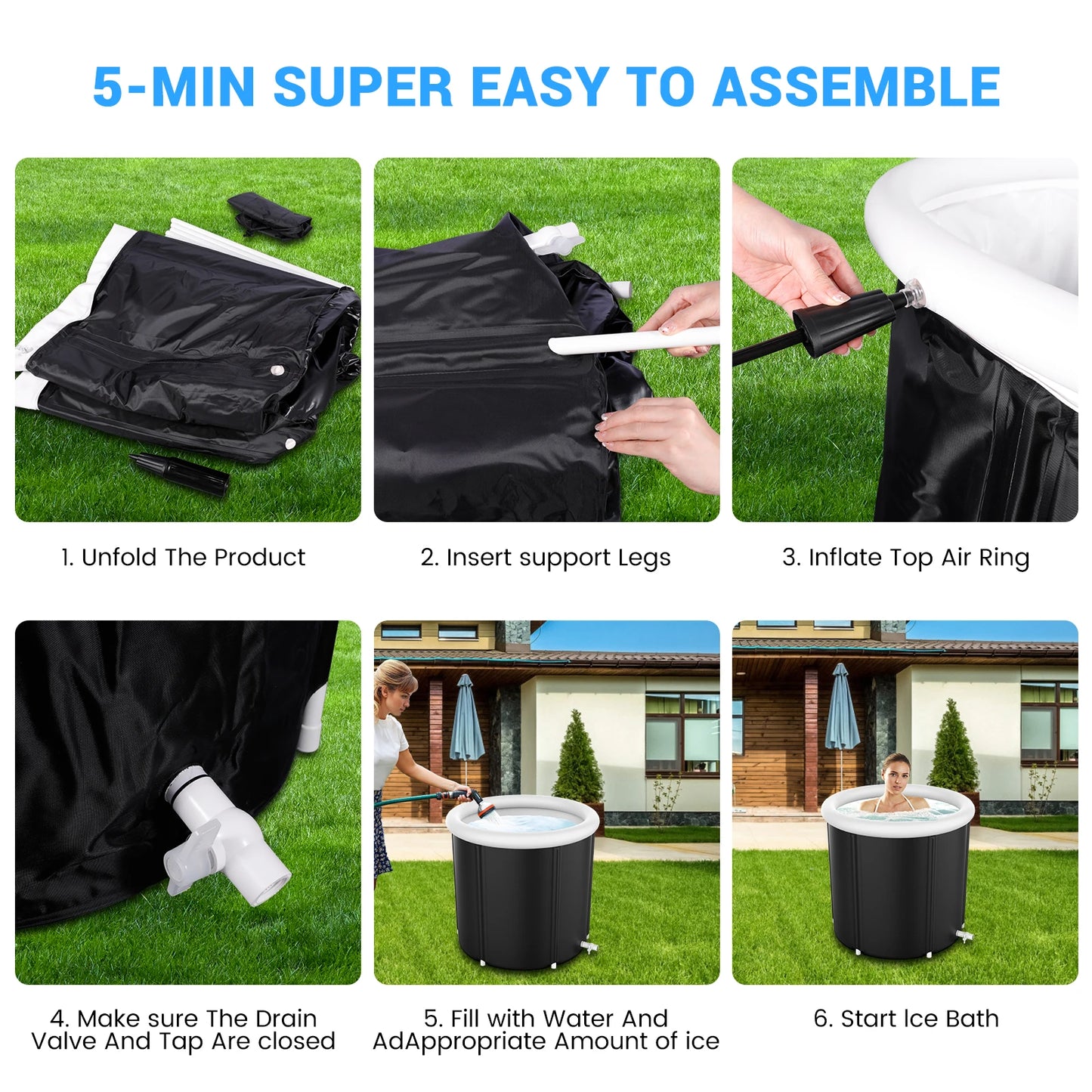 5-MIN SUPER EASY TO ASSEMBLE

1. Unfold The Product

2. Insert support Legs

3. Inflate Top Air Ring

4. Make sure The Drain Valve And Tap Are closed

5. Fill with Water And AdAppropriate Amount of ice

6. Start Ice Bath